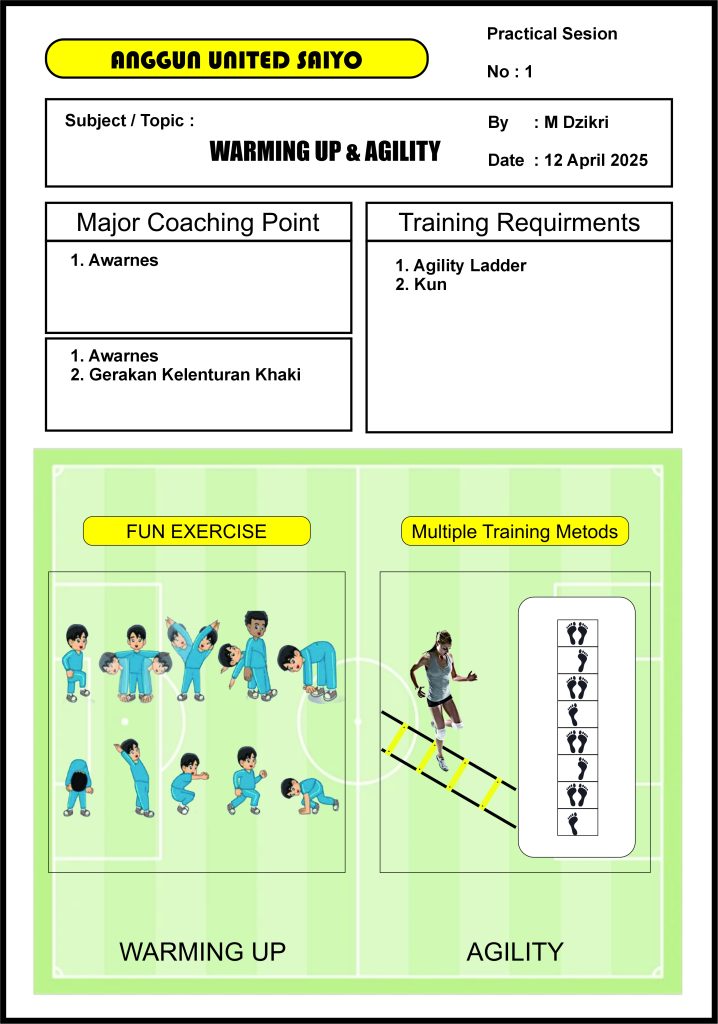 ANGGUN UNITED SAIYO

Practical Sesion

No : 1

Subject / Topic :

WARMING UP & AGILITY

By : M Dzikri

Date : 12 April 2025

Major Coaching Point

1. Awarnes

1. Awarnes
2. Gerakan Kelenturan Khaki

Training Requirments

1. Agility Ladder
2. Kun

FUN EXERCISE

Multiple Training Metods

WARMING UP

AGILITY